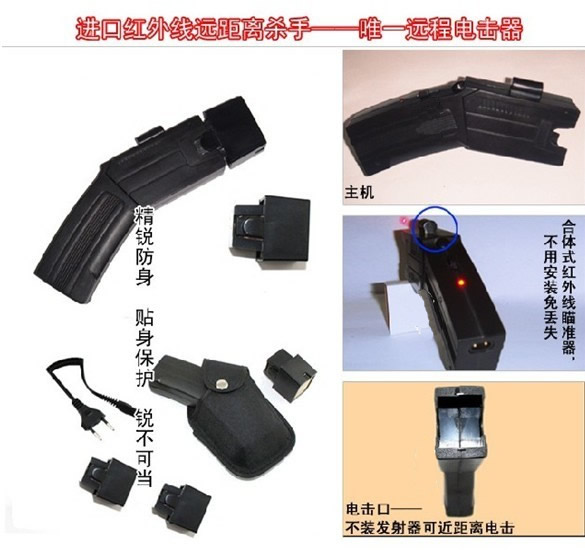 进口红外线远距离杀手——唯一远程电击器

精锐防身

贴身保护

锐不可当

主机

合体式红外线瞄准器，不用安装免丢失

电击口——
不装发射器可近距离电击